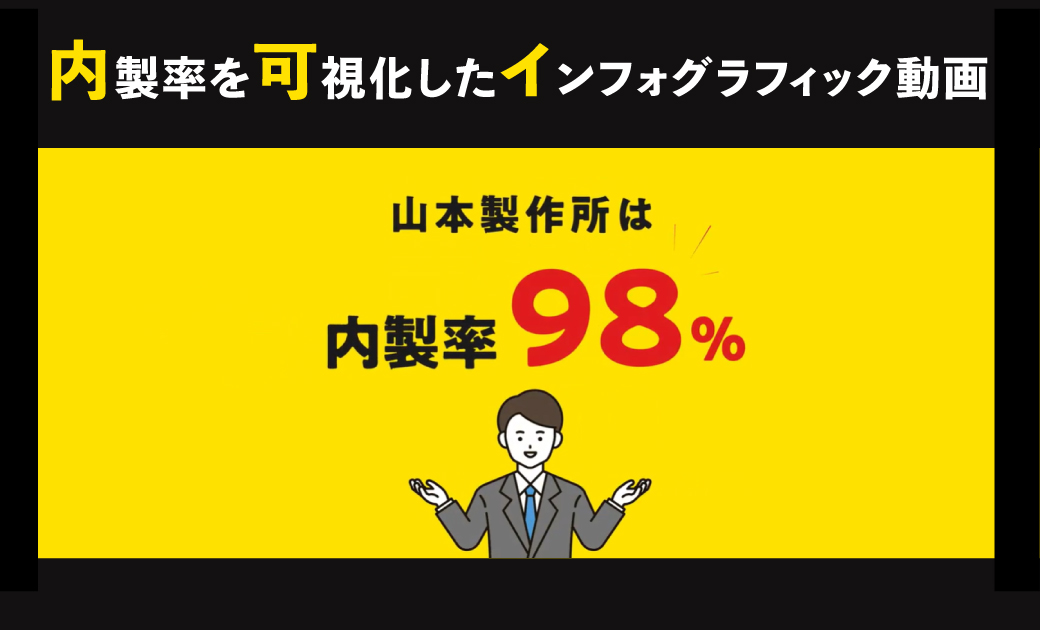 内製率を可視化したインフォグラフィック動画

山本製作所は

内製率 98%